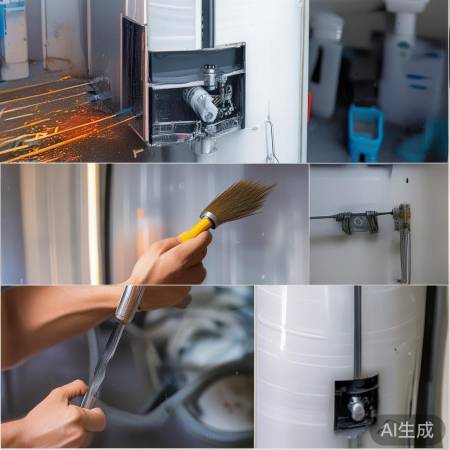 AI生成